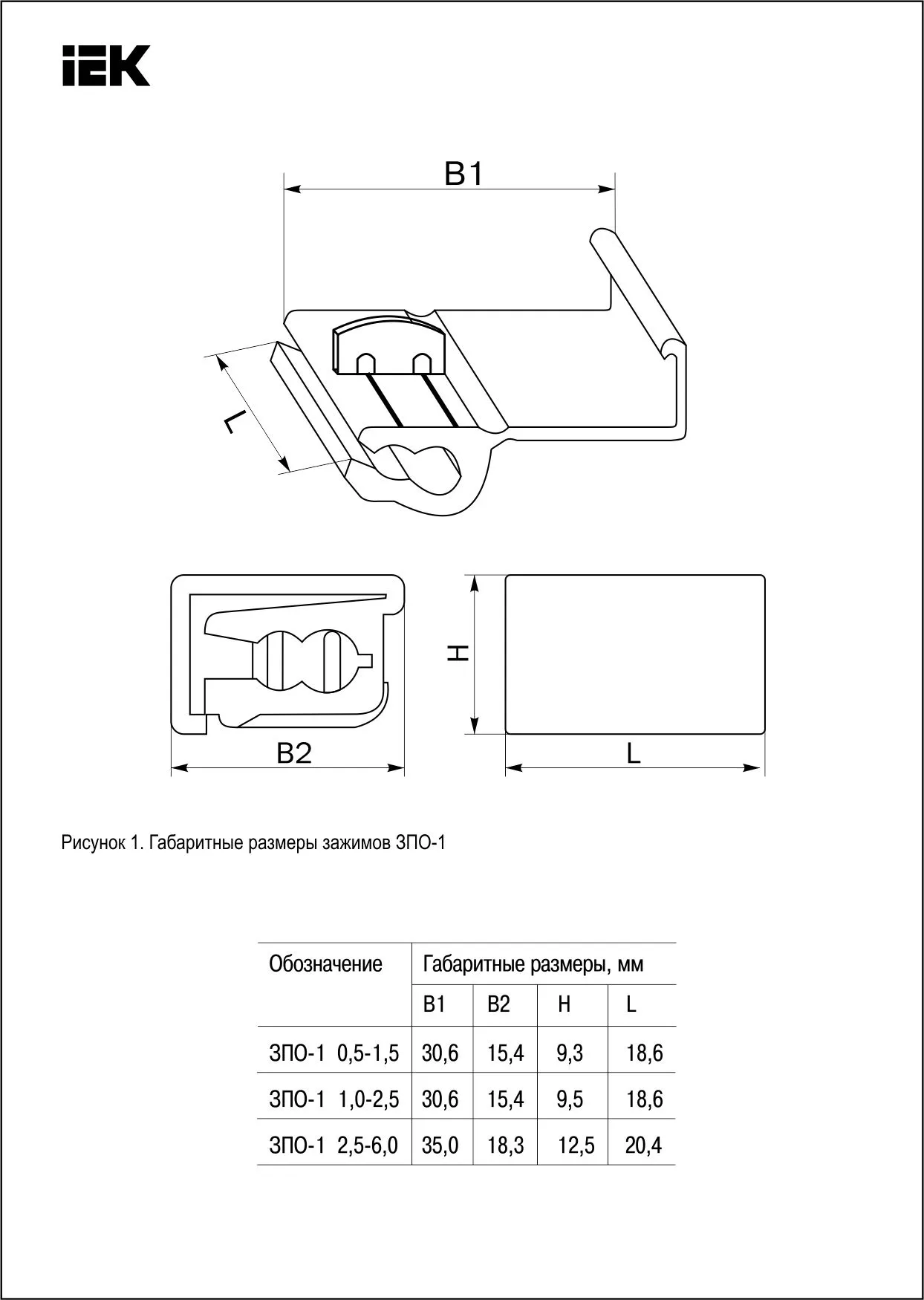 IEK

B1

L

H

B2

L

Рисунок 1. Габаритные размеры зажимов ЗПО-1

| Обозначение | Габаритные размеры, мм | | | |
|---|---|---|---|---|
| | B1 | B2 | H | L |
| ЗПО-1 0,5-1,5 | 30,6 | 15,4 | 9,3 | 18,6 |
| ЗПО-1 1,0-2,5 | 30,6 | 15,4 | 9,5 | 18,6 |
| ЗПО-1 2,5-6,0 | 35,0 | 18,3 | 12,5 | 20,4 |