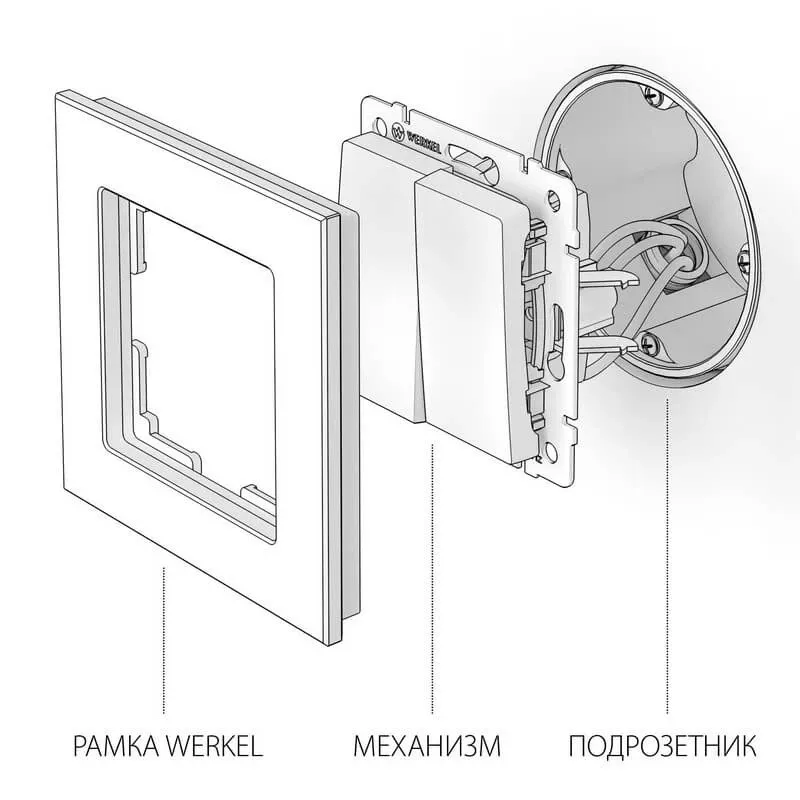 WERKEL

РАМКА WERKEL

МЕХАНИЗМ

ПОДРОЗЕТНИК