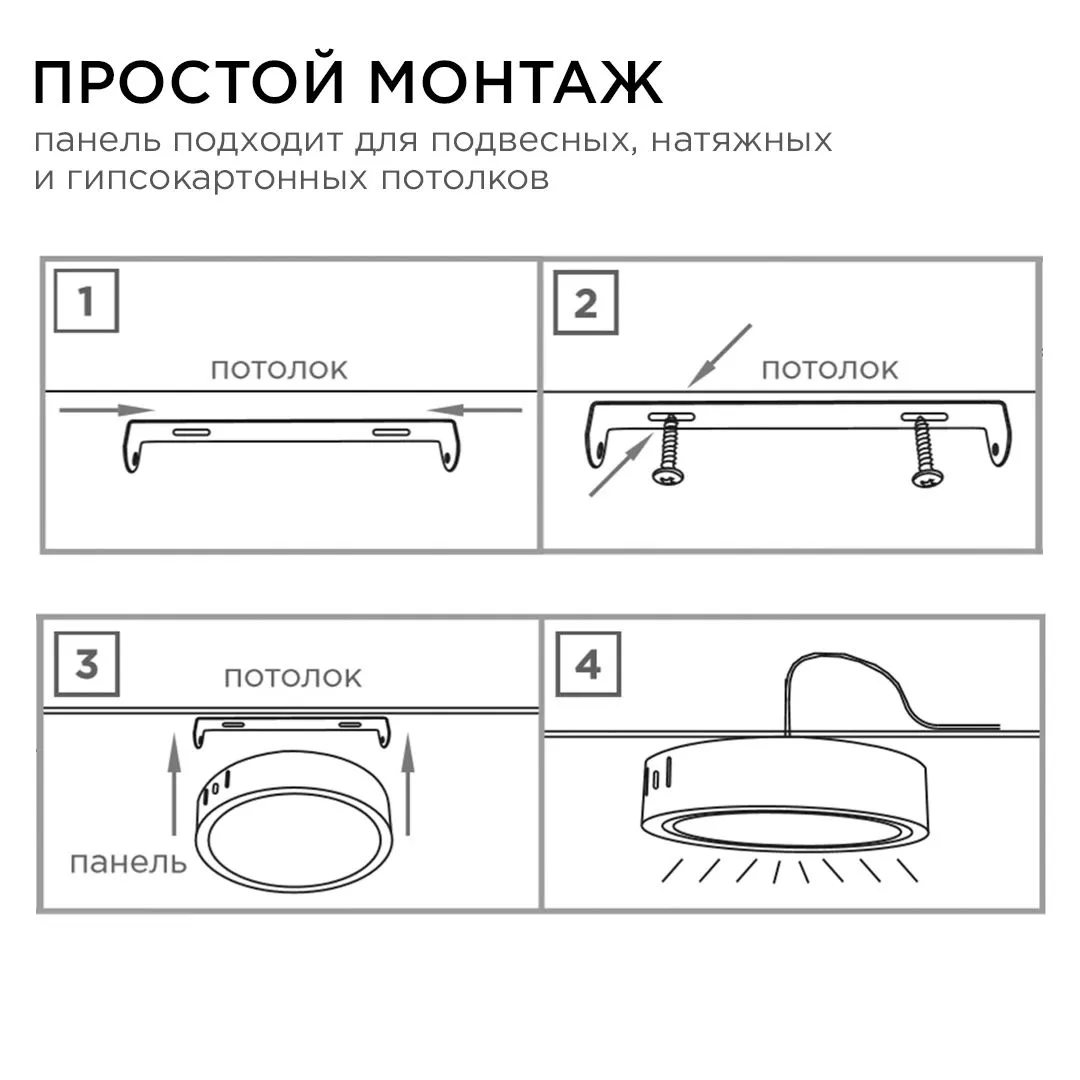 ПРОСТОЙ МОНТАЖ

панель подходит для подвесных, натяжных и гипсокартонных потолков

1

потолок

2

потолок

3

потолок

панель

4