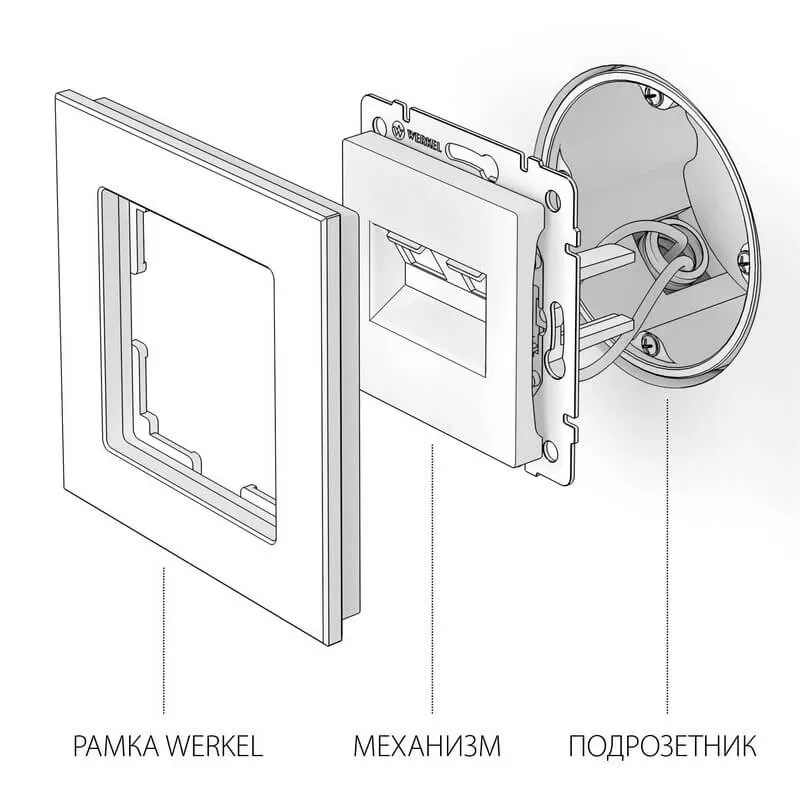 WERKEL

РАМКА WERKEL

МЕХАНИЗМ

ПОДРОЗЕТНИК