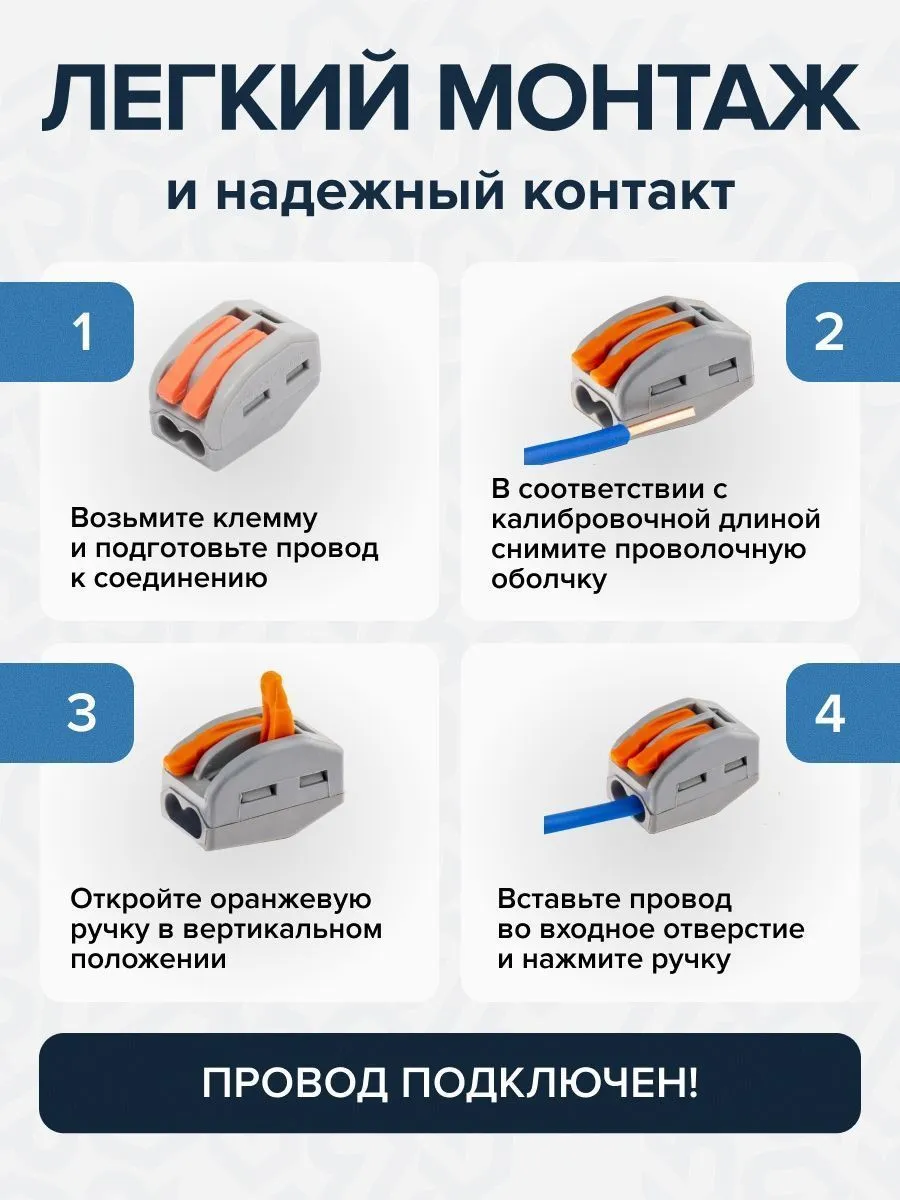 ЛЕГКИЙ МОНТАЖ
и надежный контакт

1

Возьмите клемму и подготовьте провод к соединению

2

В соответствии с калибровочной длиной снимите проволочную оболчку

3

Откройте оранжевую ручку в вертикальном положении

4

Вставьте провод во входное отверстие и нажмите ручку

ПРОВОД ПОДКЛЮЧЕН!