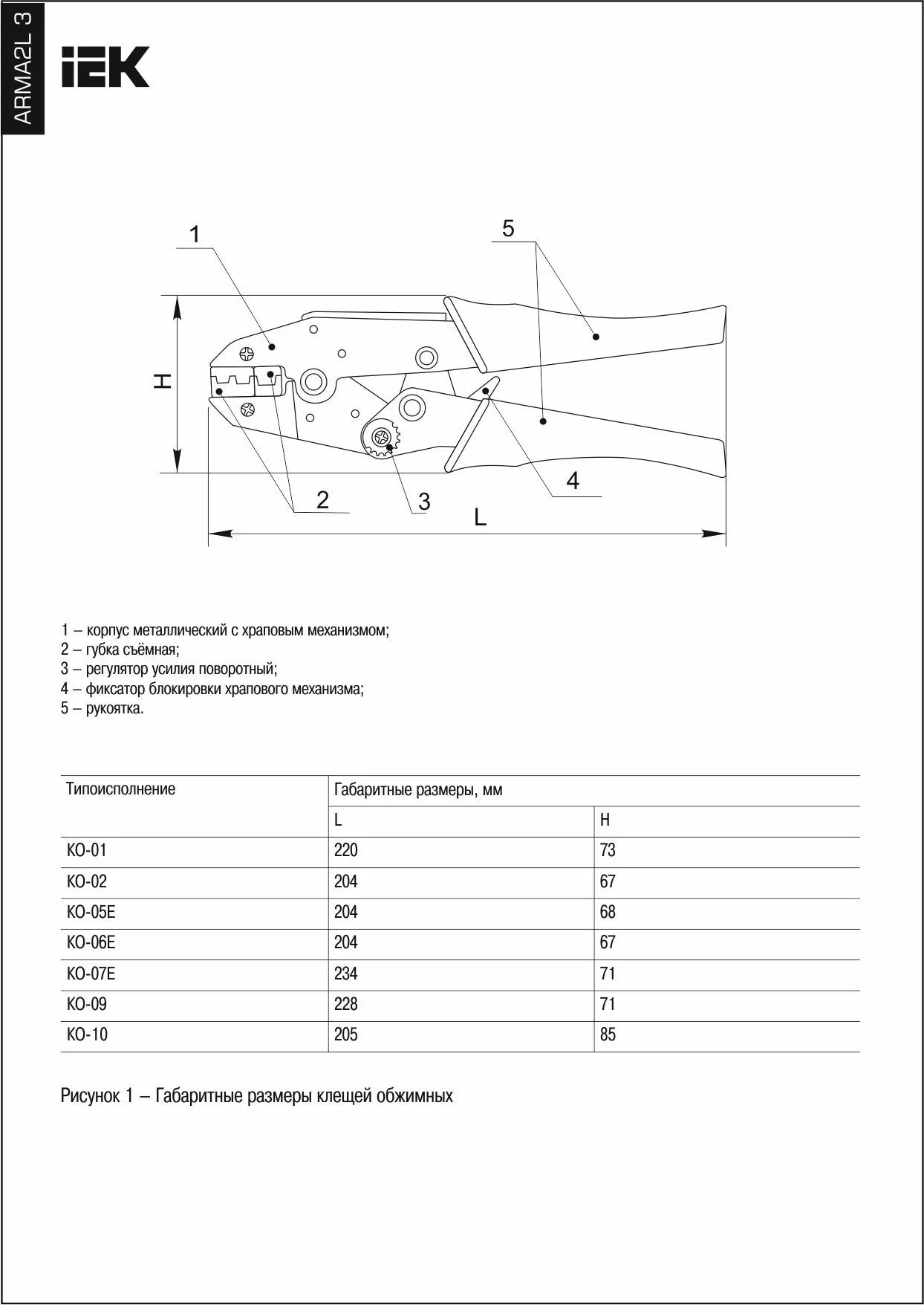 ARMA2L 3

IEK

1

5

H

2

3

4

L

1 – корпус металлический с храповым механизмом;
2 – губка съёмная;
3 – регулятор усилия поворотный;
4 – фиксатор блокировки храпового механизма;
5 – рукоятка.

| Типоисполнение | Габаритные размеры, мм | |
|---|---|---|
| | L | H |
| КО-01 | 220 | 73 |
| КО-02 | 204 | 67 |
| КО-05Е | 204 | 68 |
| КО-06Е | 204 | 67 |
| КО-07Е | 234 | 71 |
| КО-09 | 228 | 71 |
| КО-10 | 205 | 85 |

Рисунок 1 – Габаритные размеры клещей обжимных