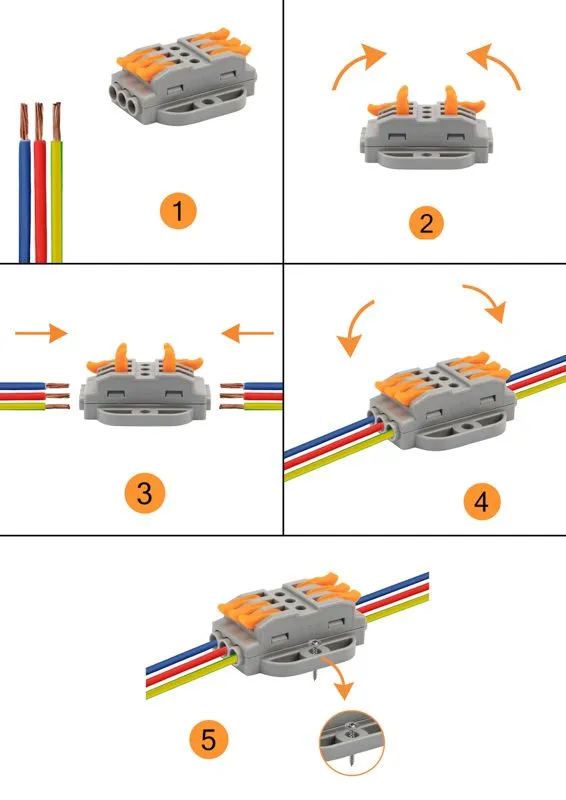 1

2

3

4

5