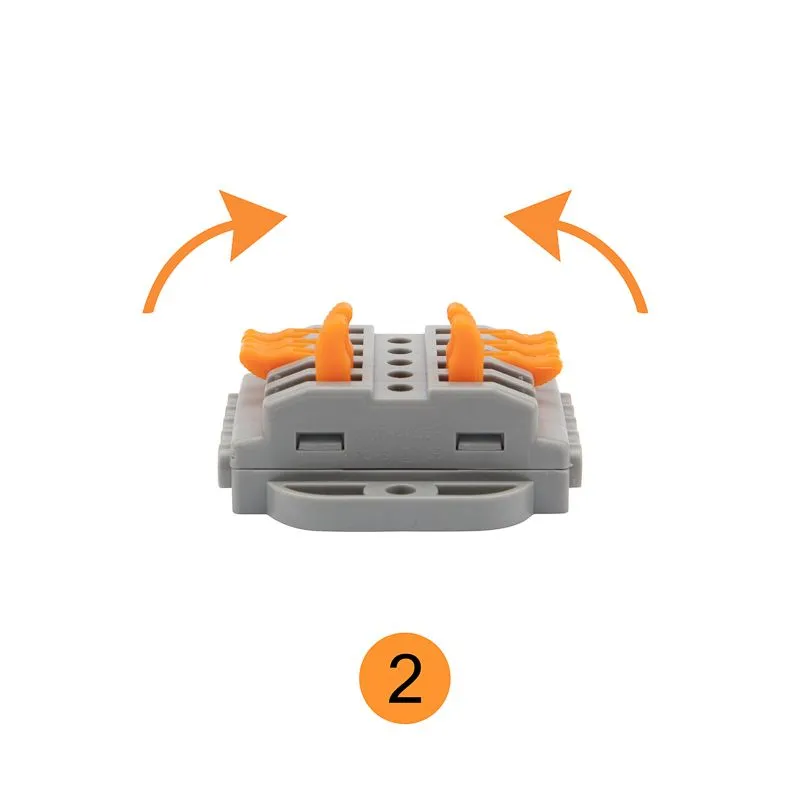 2