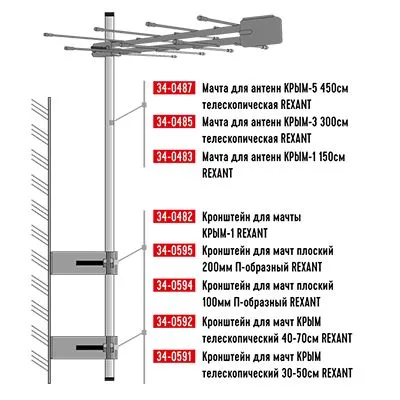 34-0487 Мачта для антенн КРЫМ-5 450см телескопическая REXANT

34-0485 Мачта для антенн КРЫМ-3 300см телескопическая REXANT

34-0483 Мачта для антенн КРЫМ-1 150см REXANT

34-0482 Кронштейн для мачты КРЫМ-1 REXANT

34-0595 Кронштейн для мачт плоский 200мм П-образный REXANT

34-0594 Кронштейн для мачт плоский 100мм П-образный REXANT

34-0592 Кронштейн для мачт КРЫМ телескопический 40-70см REXANT

34-0591 Кронштейн для мачт КРЫМ телескопический 30-50см REXANT