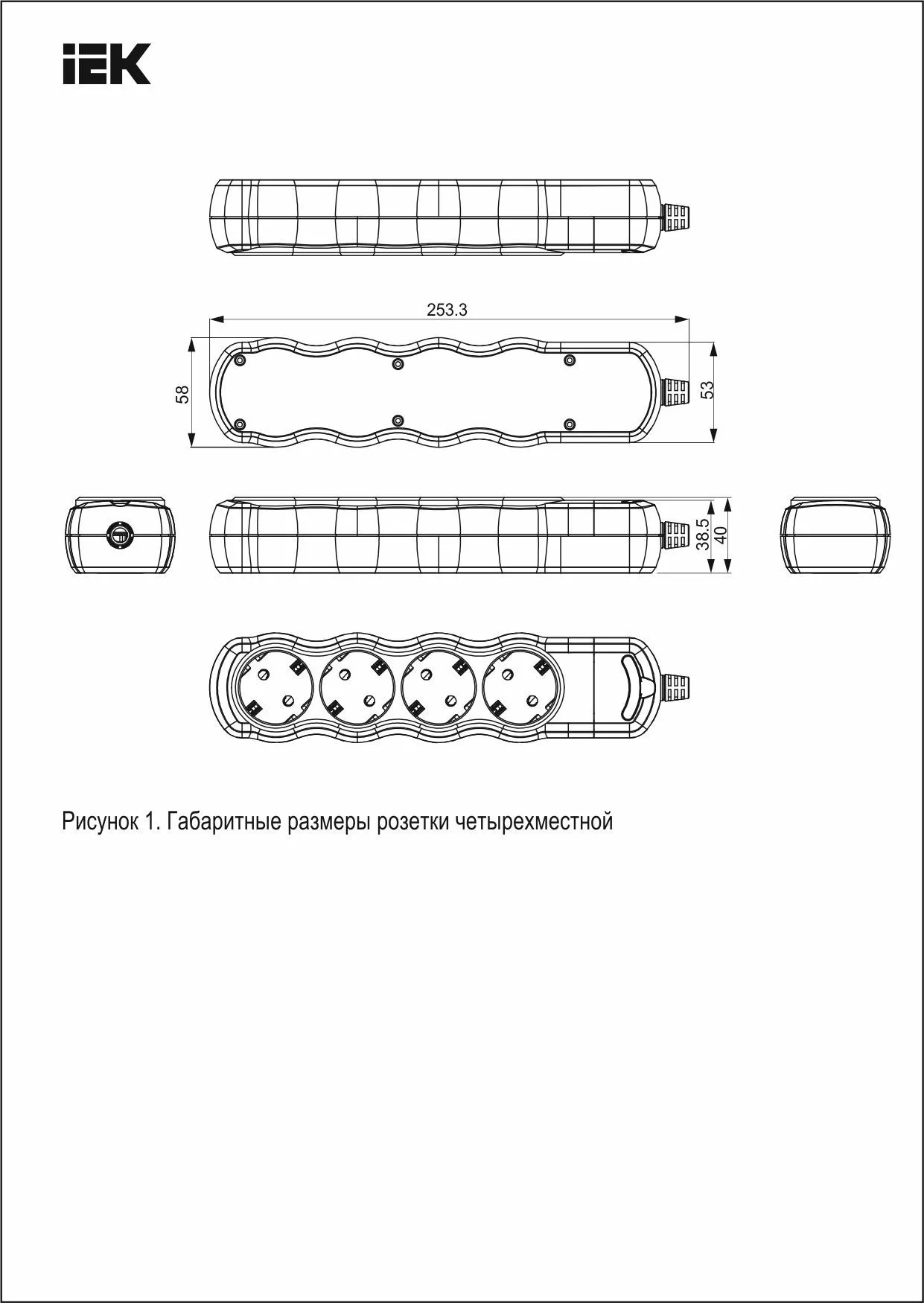 IEK

253.3

58

53

38.5

40

Рисунок 1. Габаритные размеры розетки четырехместной