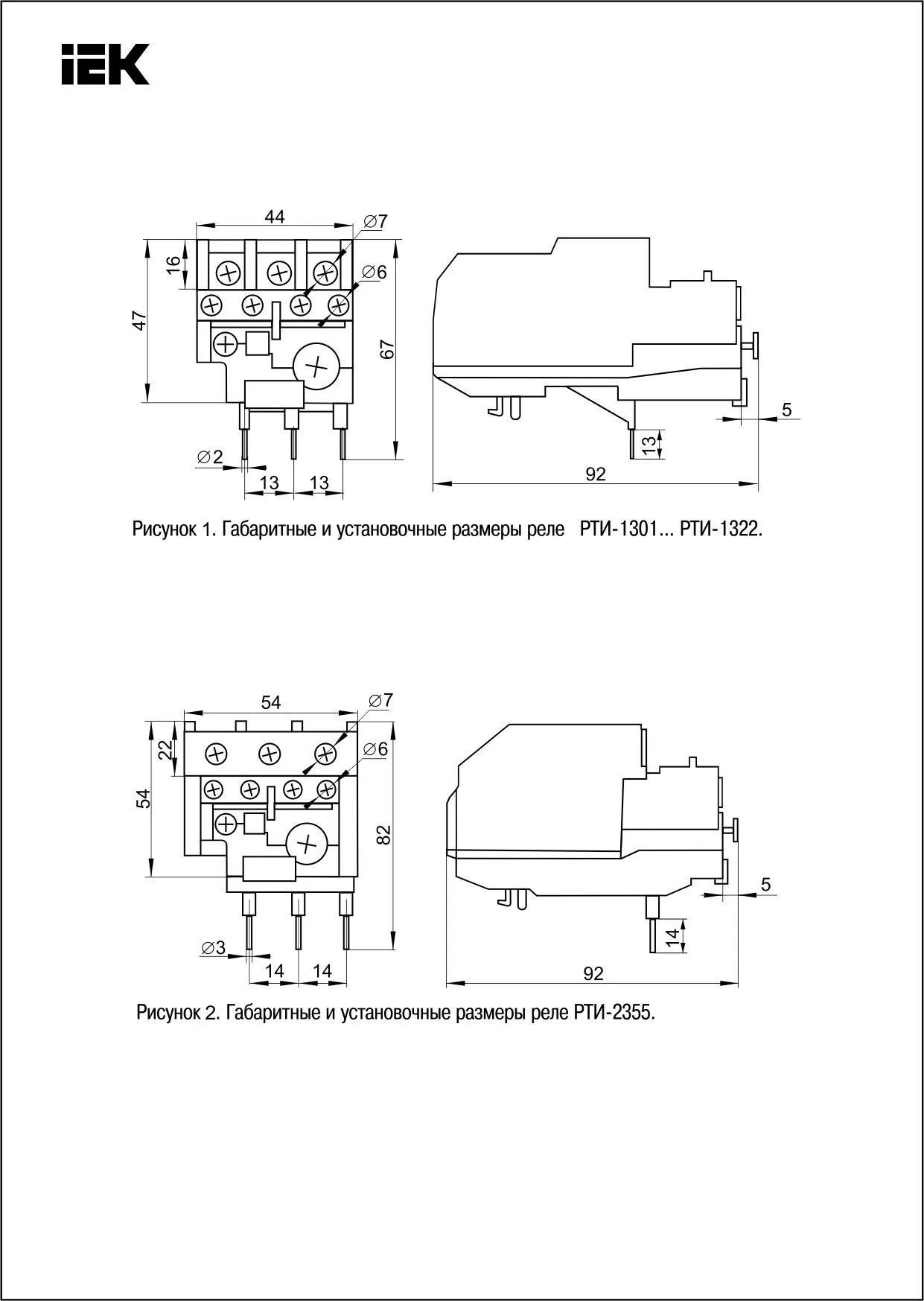 IEK

44
∅7
16
∅6
47
67
∅2
13
13
5
13
92

Рисунок 1. Габаритные и установочные размеры реле РТИ-1301... РТИ-1322.

54
∅7
22
∅6
54
82
∅3
14
14
5
14
92

Рисунок 2. Габаритные и установочные размеры реле РТИ-2355.