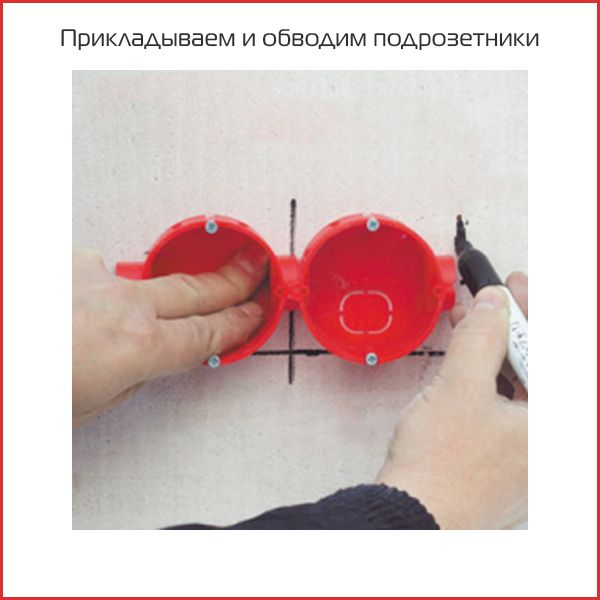 Прикладываем и обводим подрозетники