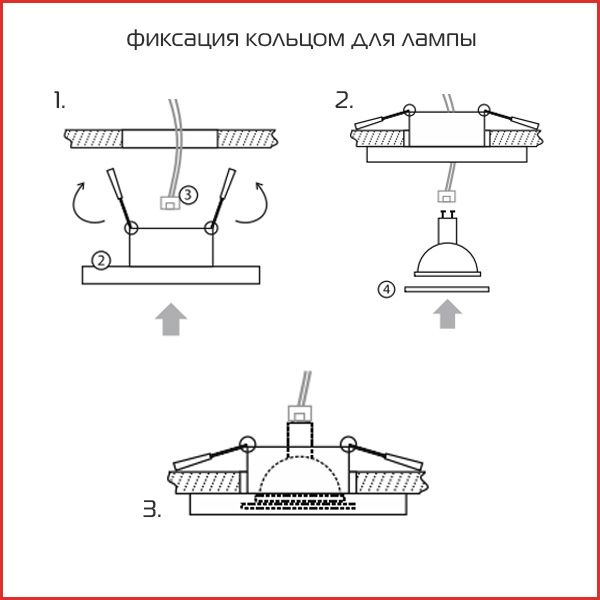 фиксация кольцом для лампы

1.

3

2

2.

4

3.