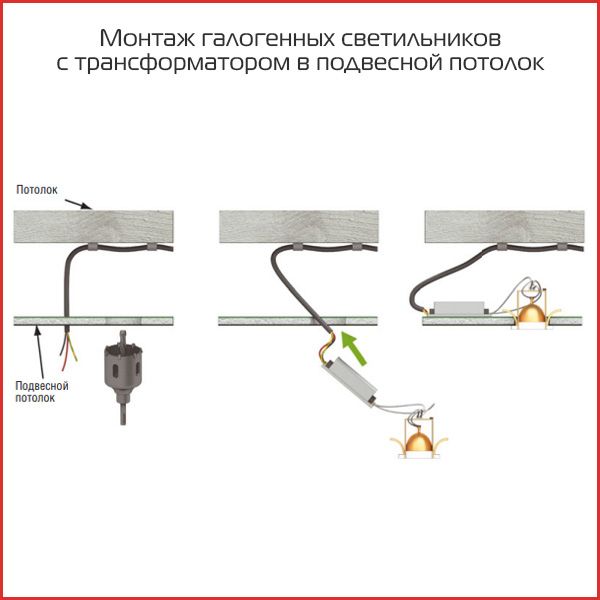 Монтаж галогенных светильников с трансформатором в подвесной потолок

Потолок

Подвесной потолок